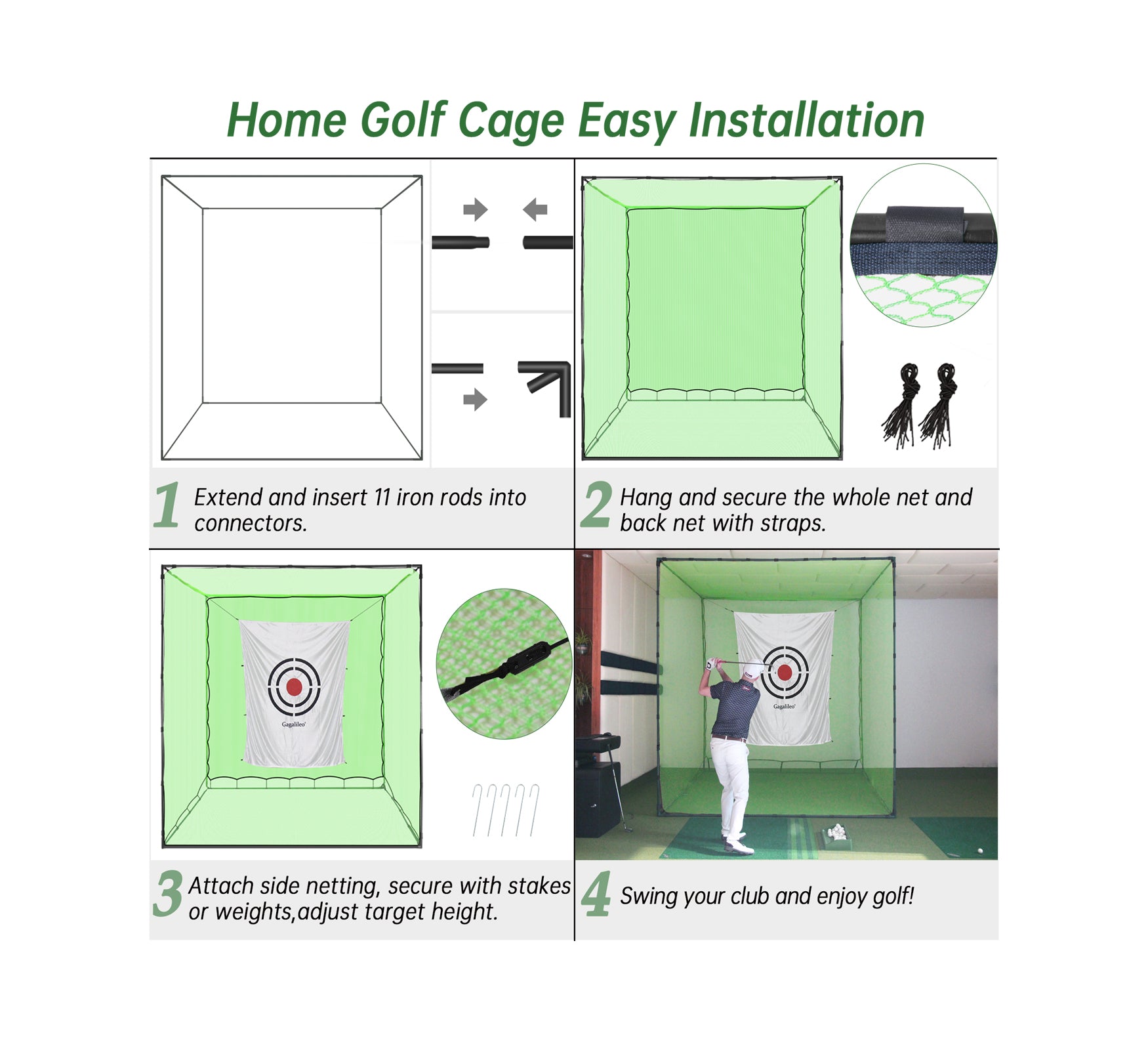 Home Golf Cage Easy Installation

1 Extend and insert 11 iron rods into connectors.

2 Hang and secure the whole net and back net with straps.

Gagalileo

3 Attach side netting, secure with stakes or weights,adjust target height.

Gagalileo

4 Swing your club and enjoy golf!