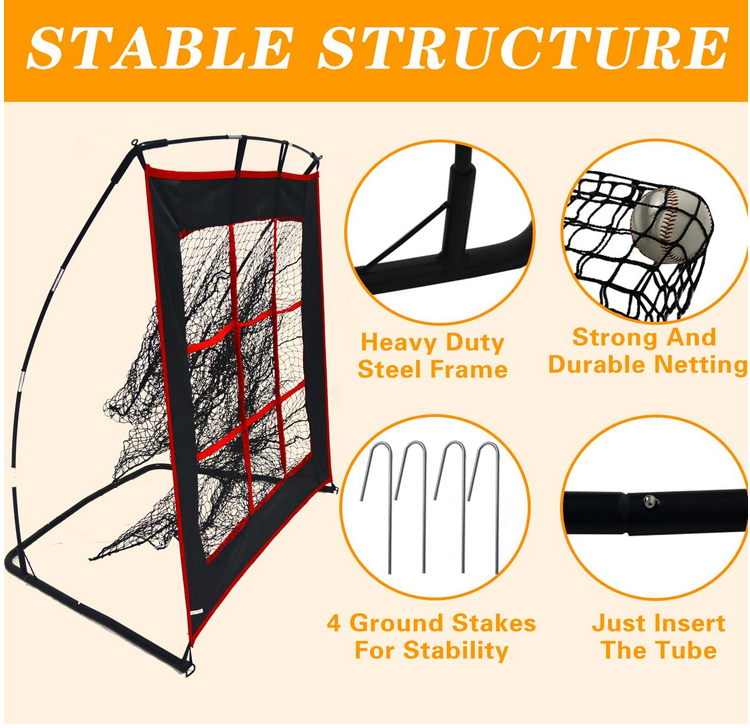 STABLE STRUCTURE

Heavy Duty Steel Frame

Strong And Durable Netting

4 Ground Stakes For Stability

Just Insert The Tube