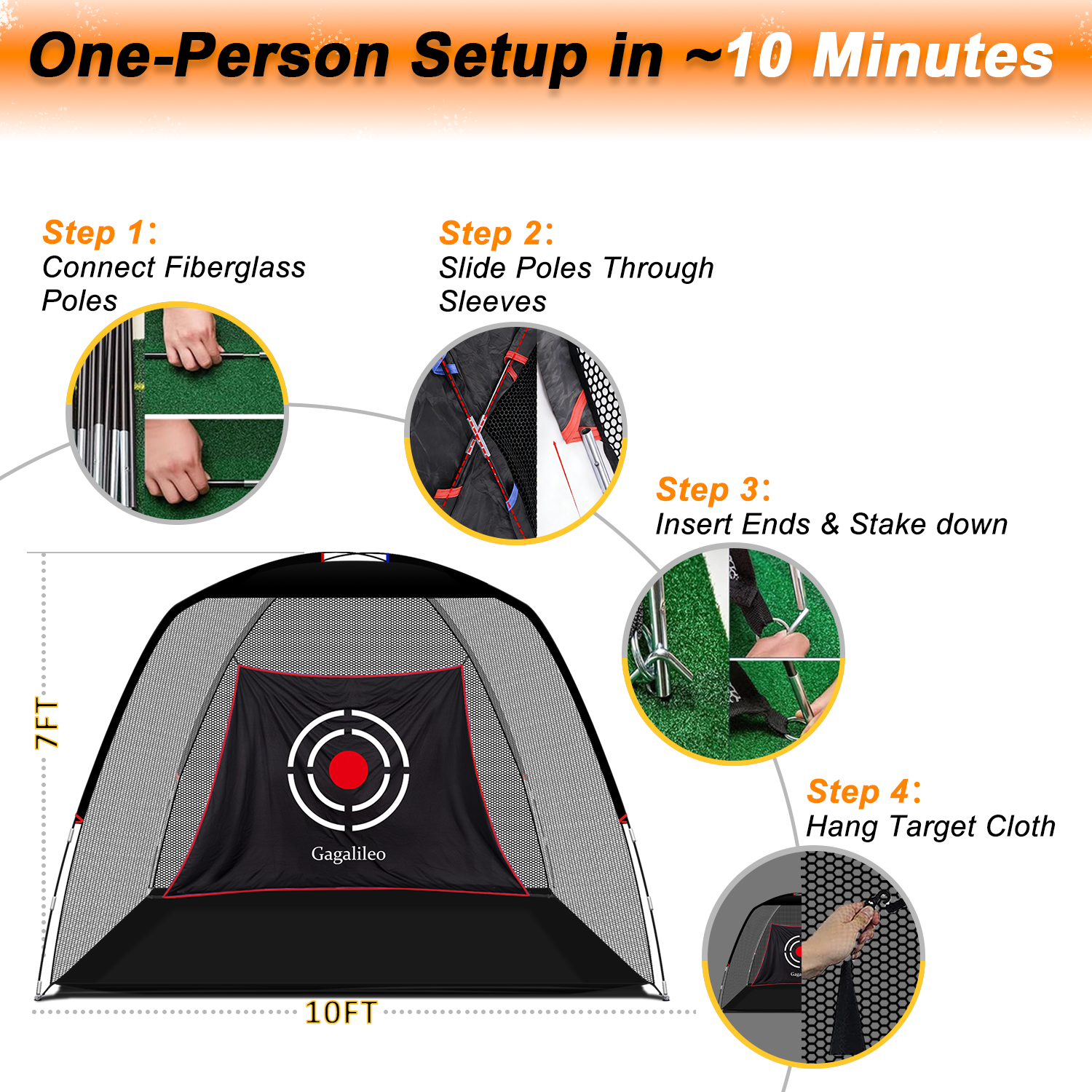 One-Person Setup in ~10 Minutes

Step 1:
Connect Fiberglass Poles

Step 2:
Slide Poles Through Sleeves

Step 3:
Insert Ends & Stake down

Step 4:
Hang Target Cloth

7FT

Gagalileo

10FT