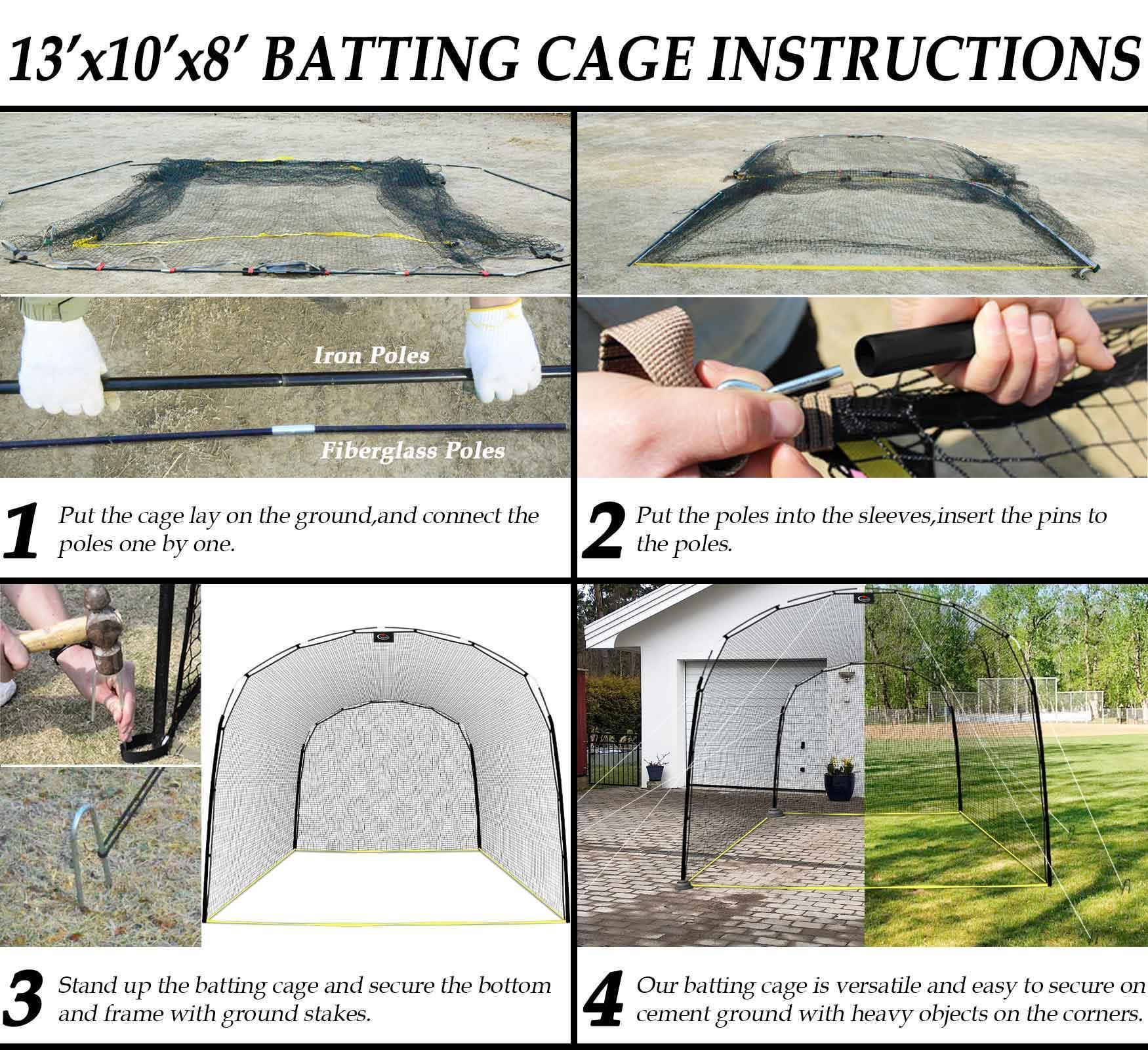 13'x10'x8' BATTING CAGE INSTRUCTIONS

Iron Poles

Fiberglass Poles

1 Put the cage lay on the ground,and connect the poles one by one.

2 Put the poles into the sleeves,insert the pins to the poles.

3 Stand up the batting cage and secure the bottom and frame with ground stakes.

4 Our batting cage is versatile and easy to secure on cement ground with heavy objects on the corners.