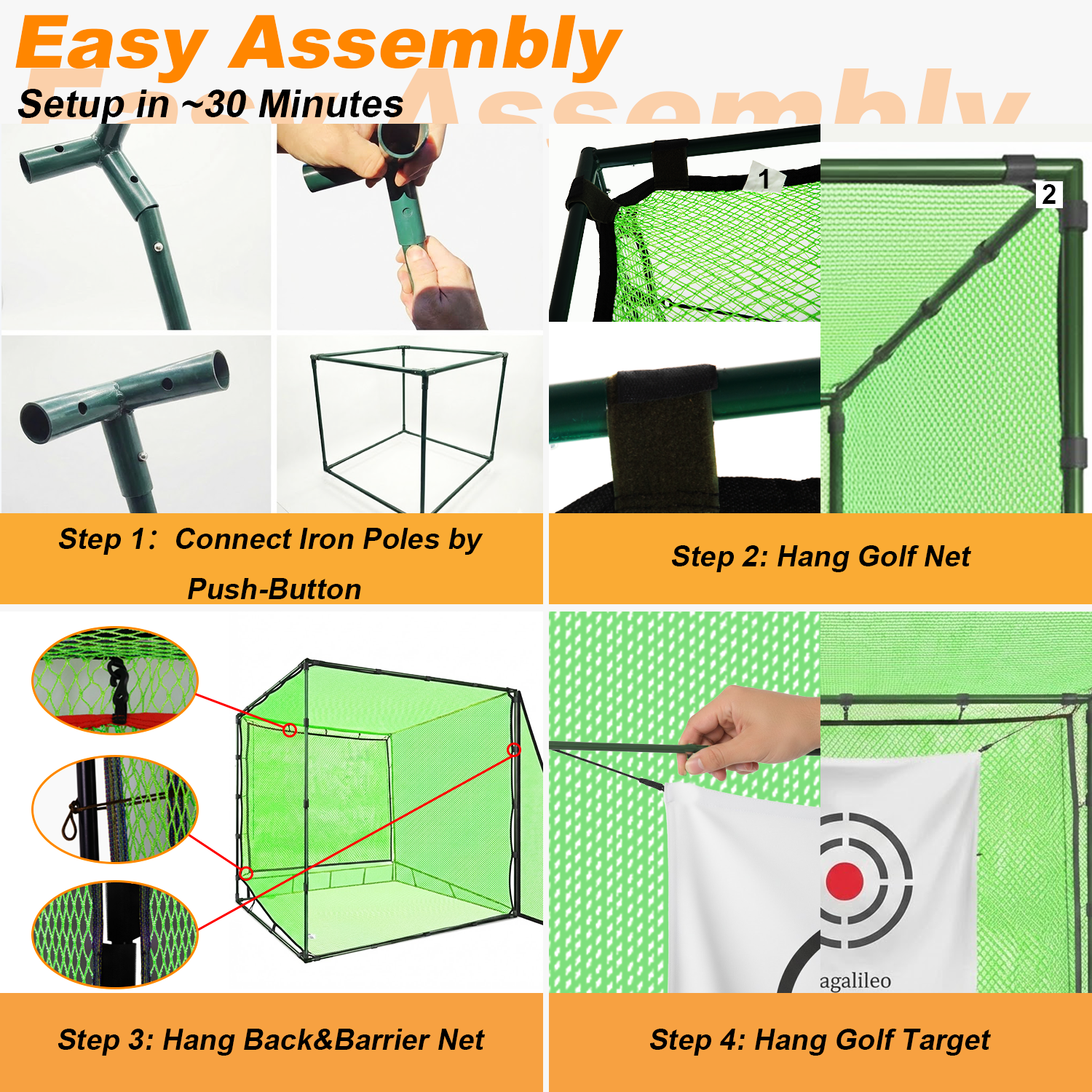 Easy Assembly
Setup in ~30 Minutes

1

2

Step 1: Connect Iron Poles by Push-Button

Step 2: Hang Golf Net

agalileo

Step 3: Hang Back&Barrier Net

Step 4: Hang Golf Target