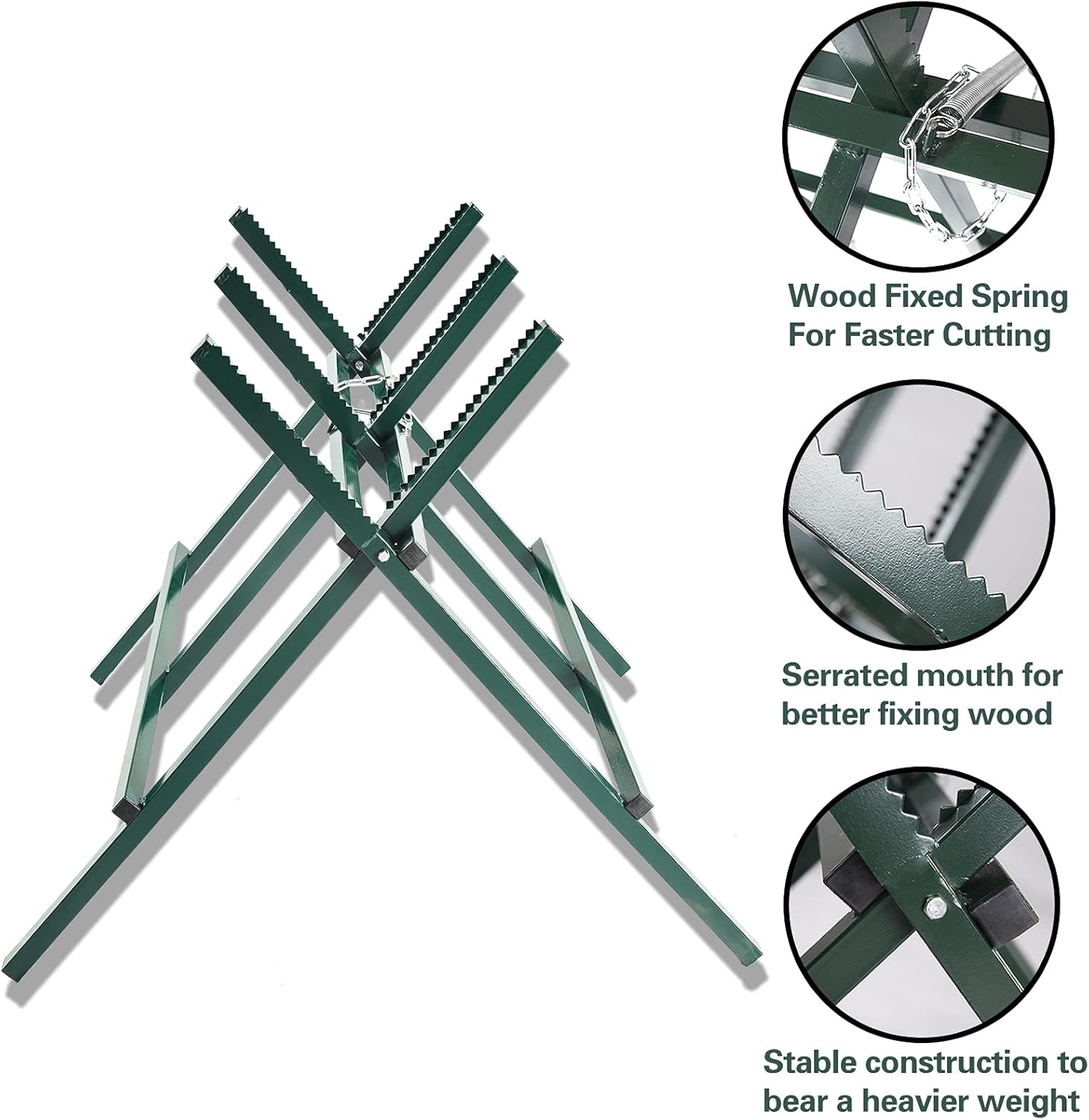 Wood Fixed Spring For Faster Cutting

Serrated mouth for better fixing wood

Stable construction to bear a heavier weight