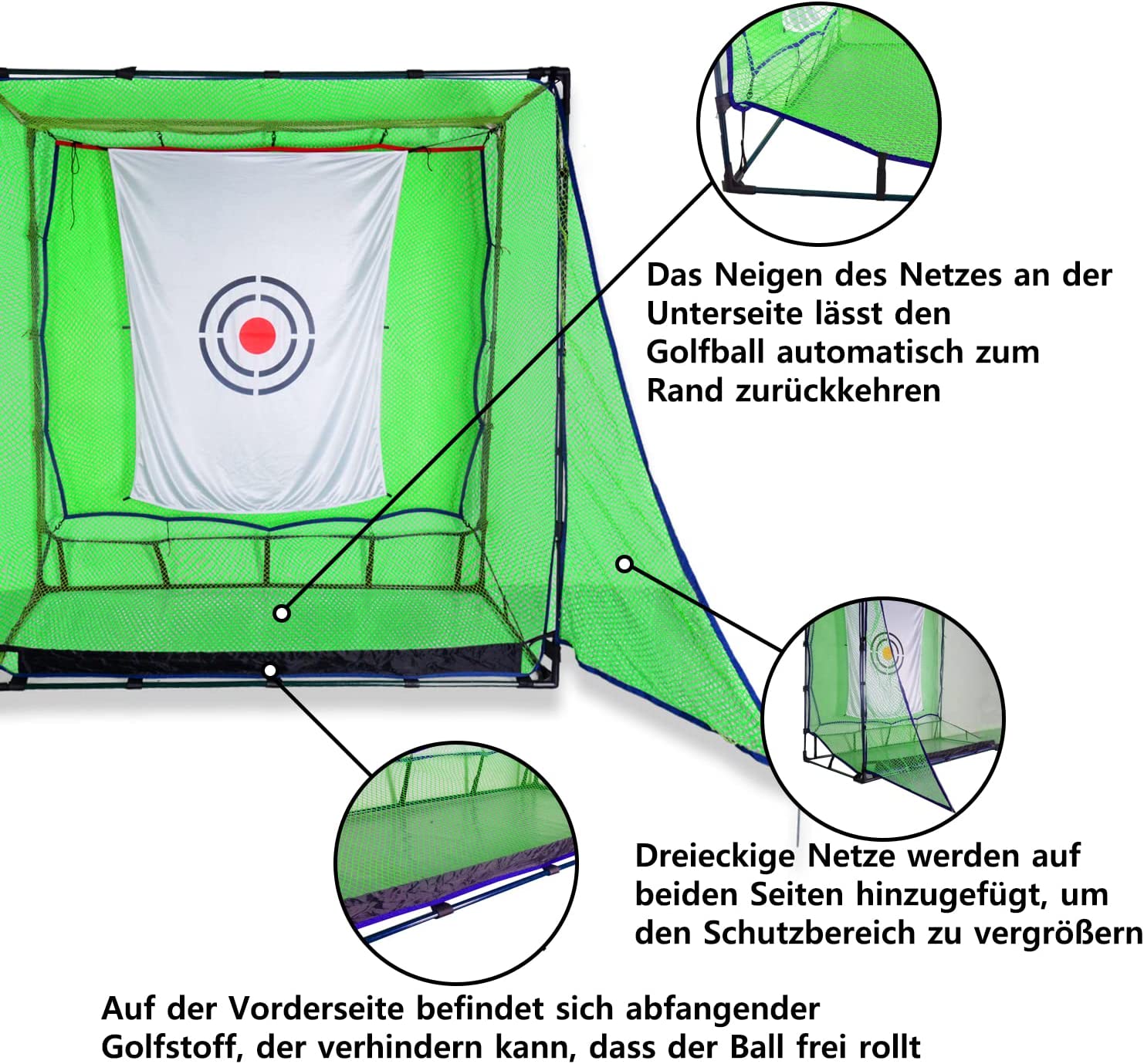 Das Neigen des Netzes an der Unterseite lässt den Golfball automatisch zum Rand zurückkehren

Dreieckige Netze werden auf beiden Seiten hinzugefügt, um den Schutzbereich zu vergrößern

Auf der Vorderseite befindet sich abfangender Golfstoff, der verhindern kann, dass der Ball frei rollt