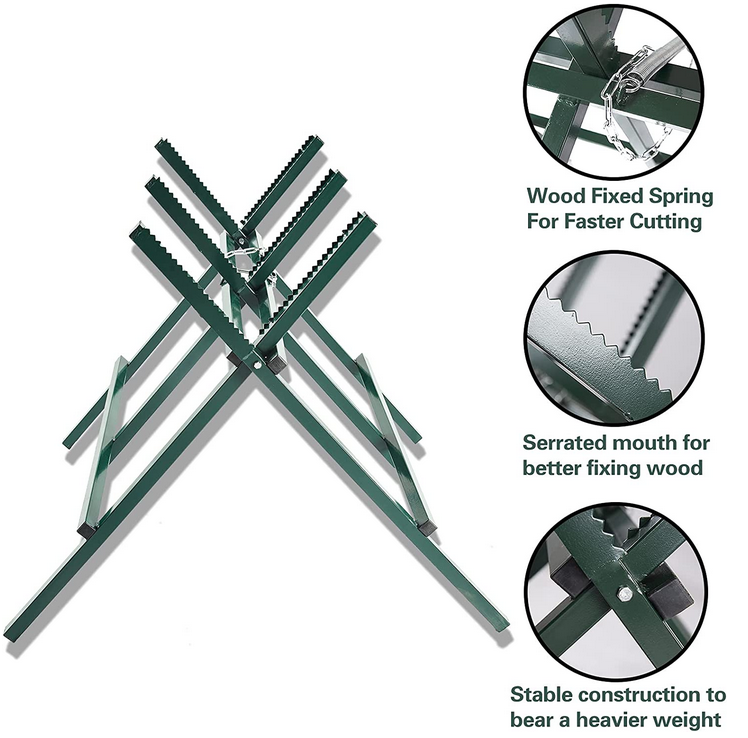 Wood Fixed Spring For Faster Cutting

Serrated mouth for better fixing wood

Stable construction to bear a heavier weight